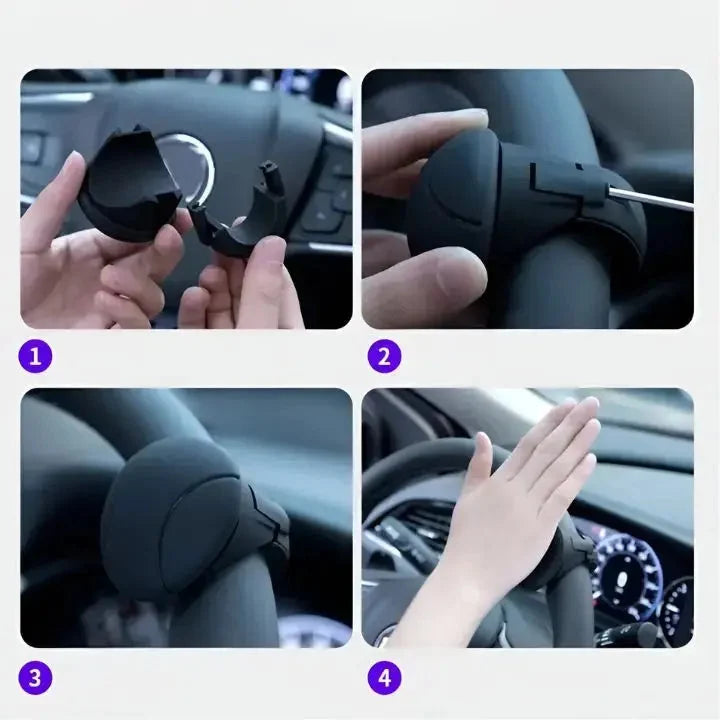 1

2

3

4