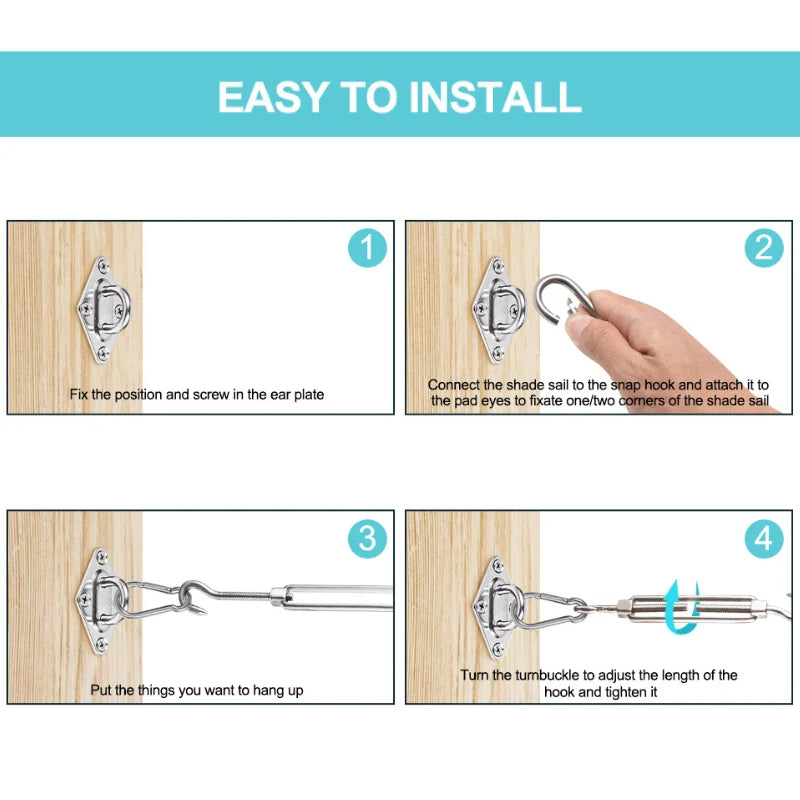 EASY TO INSTALL

1

Fix the position and screw in the ear plate

2

Connect the shade sail to the snap hook and attach it to the pad eyes to fixate one/two corners of the shade sail

3

Put the things you want to hang up

4

Turn the turnbuckle to adjust the length of the hook and tighten it