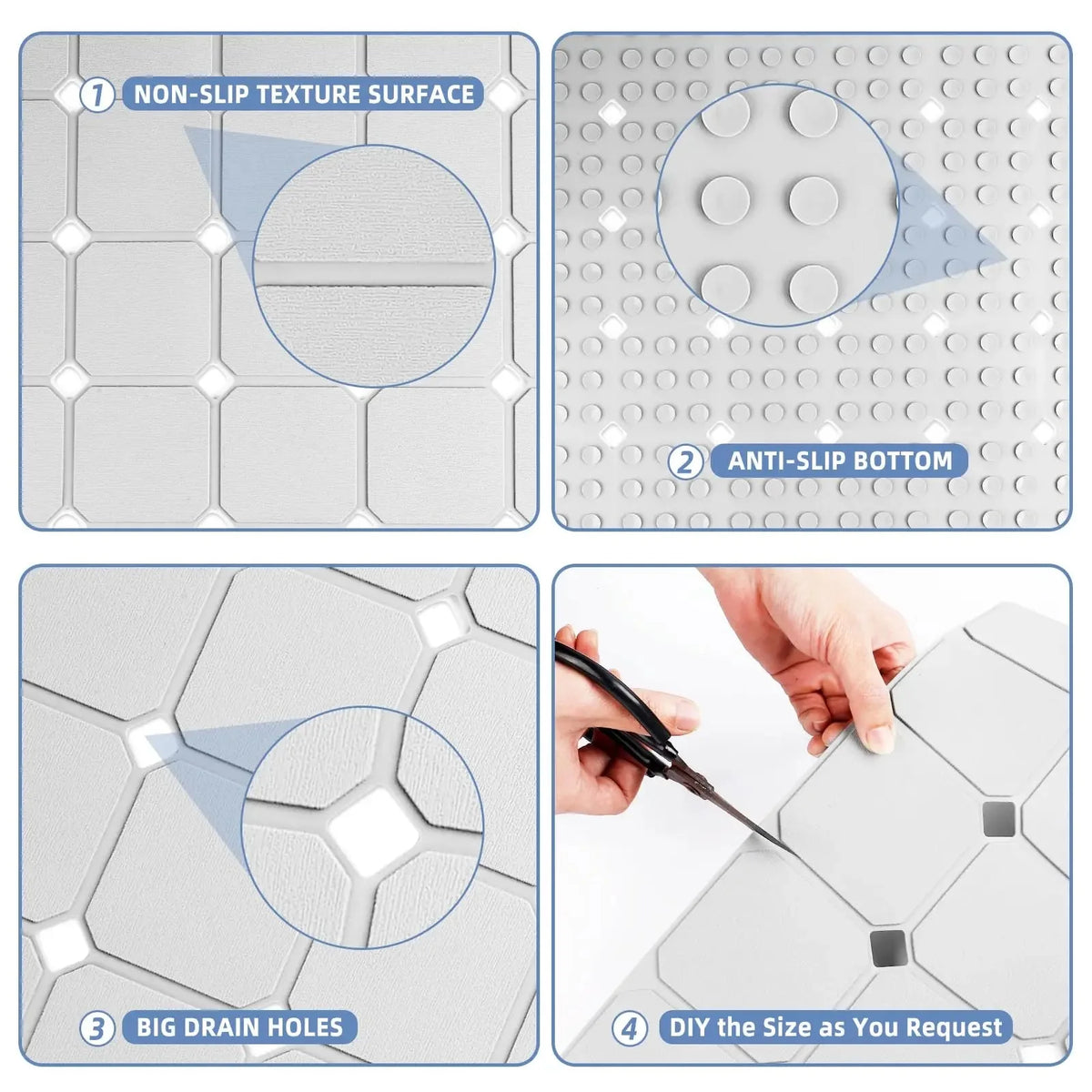 1 NON-SLIP TEXTURE SURFACE

2 ANTI-SLIP BOTTOM

3 BIG DRAIN HOLES

4 DIY the Size as You Request